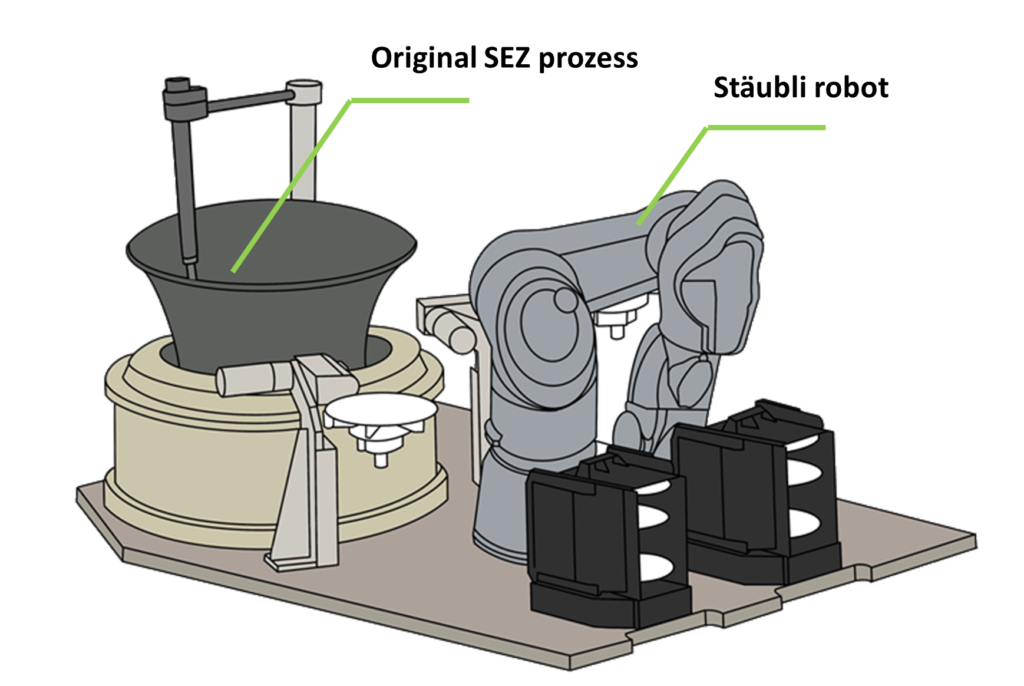 Original SEZ prozess

Stäubli robot